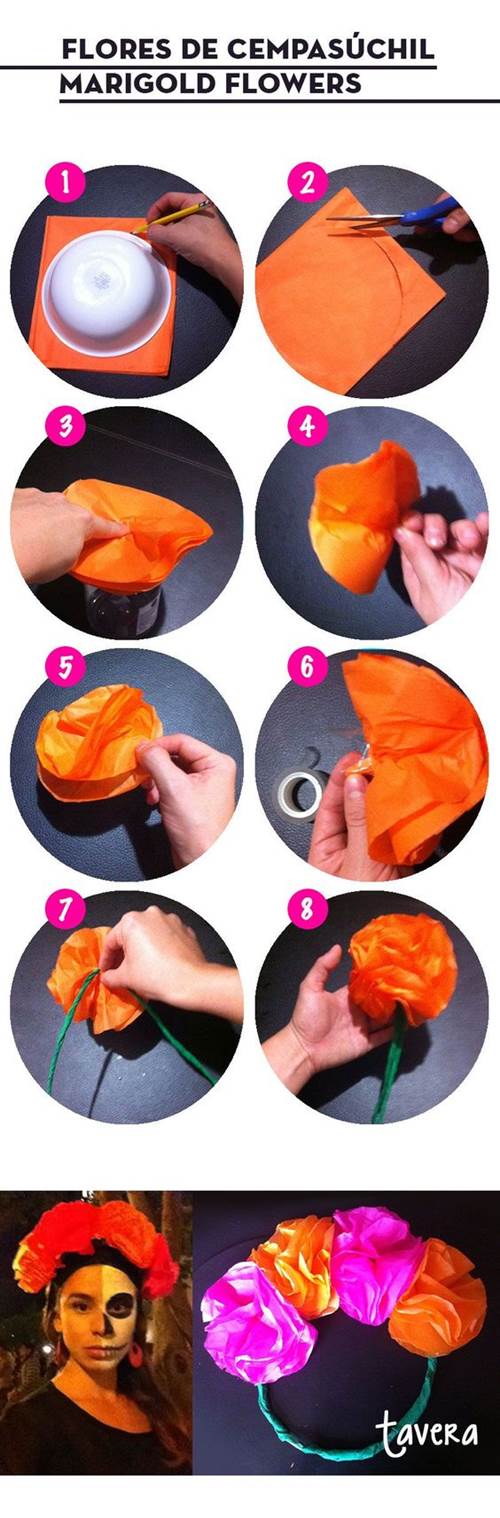 FLORES DE CEMPASÚCHIL
MARIGOLD FLOWERS

1

2

3

4

5

6

7

8

tavera