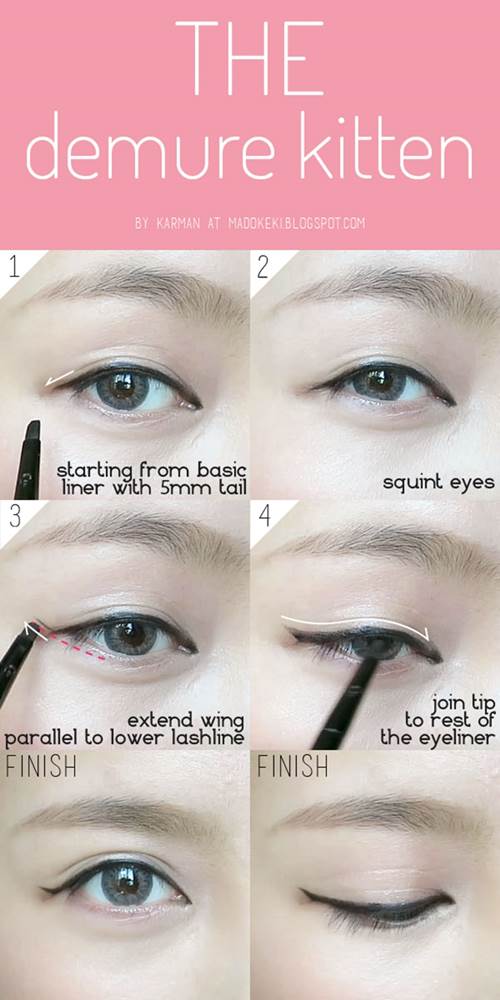 THE
demure kitten

BY KARMAN AT MADOKEKI.BLOGSPOT.COM

1

starting from basic liner with 5mm tail

2

squint eyes

3

extend wing parallel to lower lashline

4

join tip to rest of the eyeliner

FINISH

FINISH