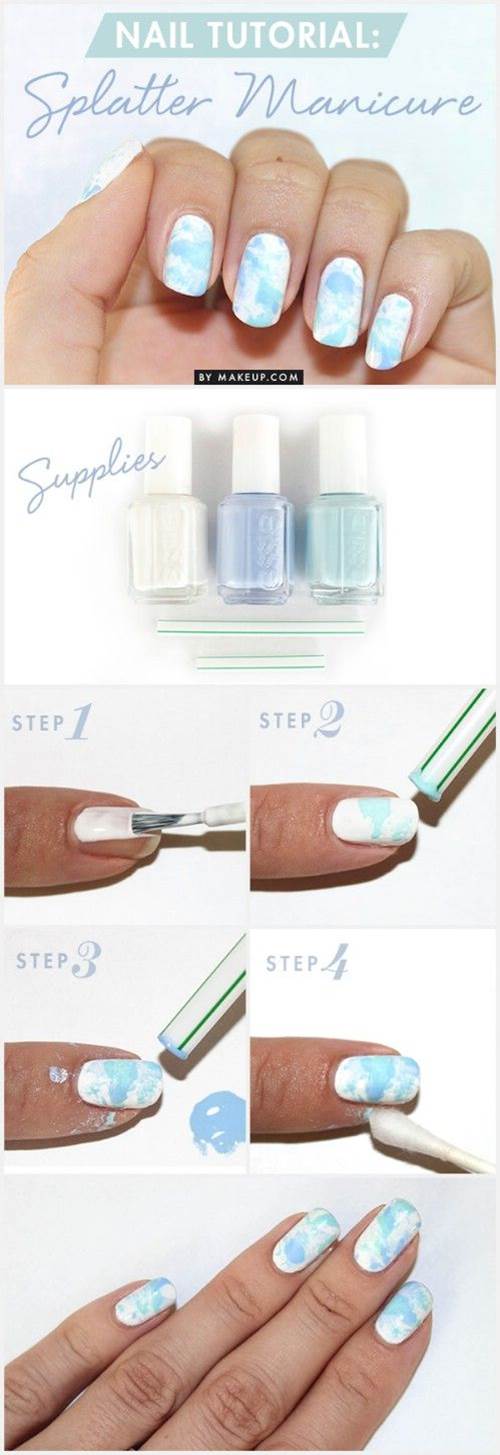 NAIL TUTORIAL:
Splatter Manicure

BY MAKEUP.COM

Supplies

essie

essie

essie

STEP 1

STEP 2

STEP 3

STEP 4