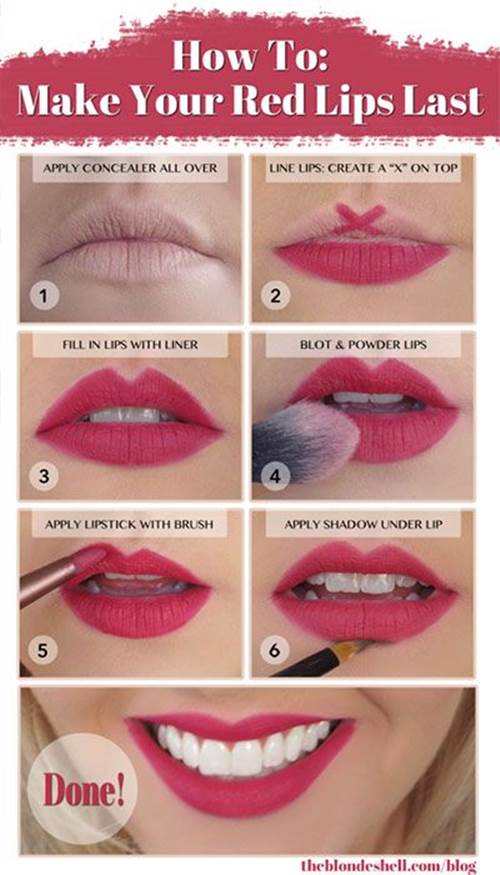 How To:
Make Your Red Lips Last

APPLY CONCEALER ALL OVER
1

LINE LIPS: CREATE A "X" ON TOP
2

FILL IN LIPS WITH LINER
3

BLOT & POWDER LIPS
4

APPLY LIPSTICK WITH BRUSH
5

APPLY SHADOW UNDER LIP
6

Done!

theblondeshell.com/blog