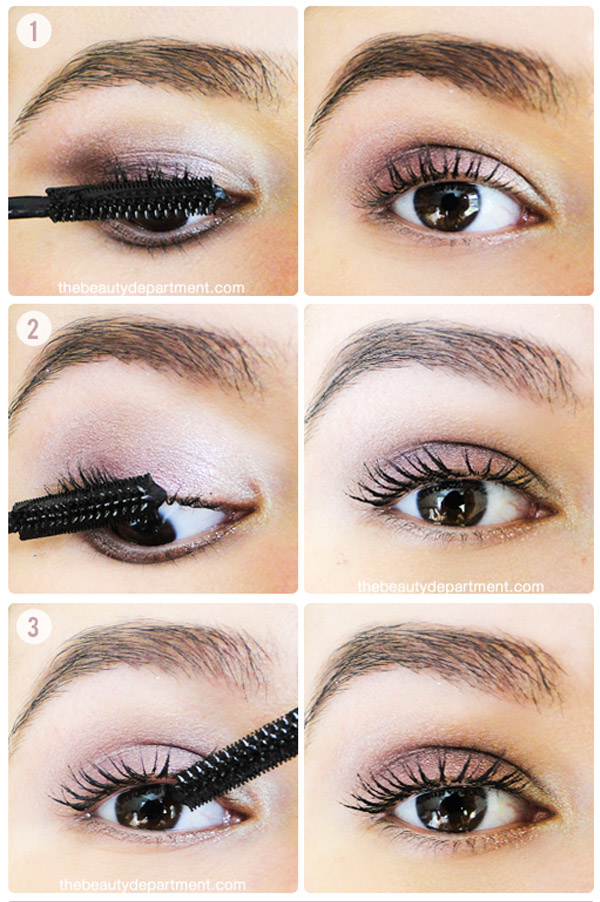 1

thebeautydepartment.com

2

thebeautydepartment.com

3

thebeautydepartment.com