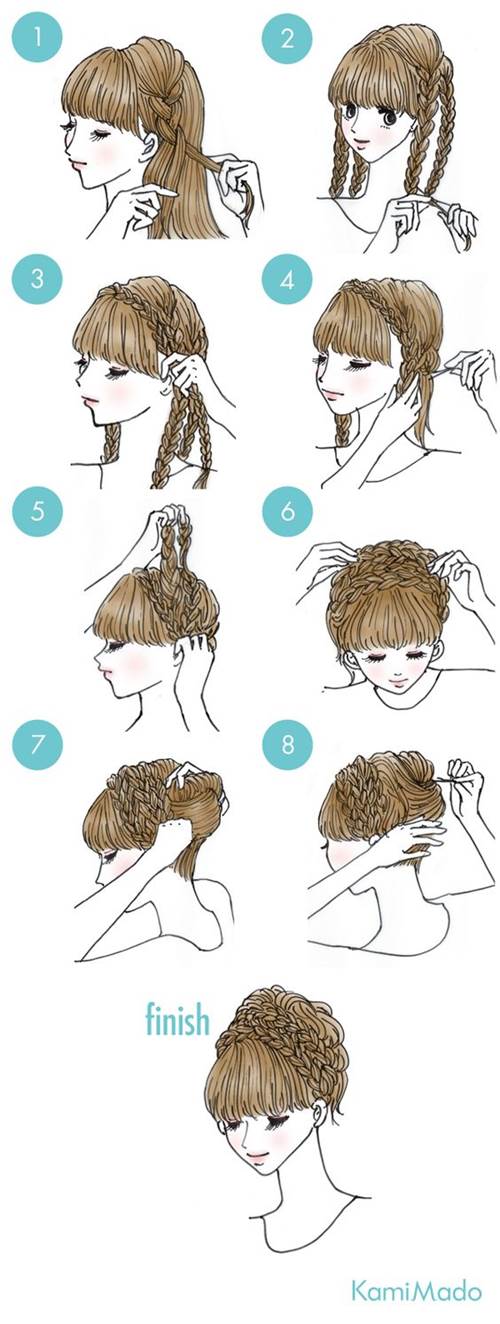 1

2

3

4

5

6

7

8

finish

KamiMado