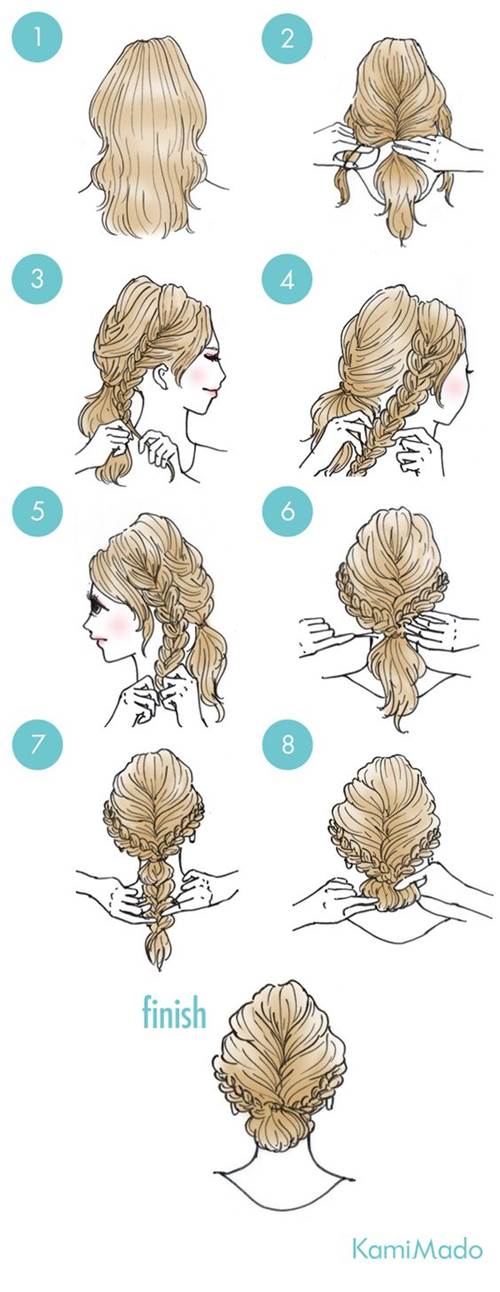 1

2

3

4

5

6

7

8

finish

KamiMado