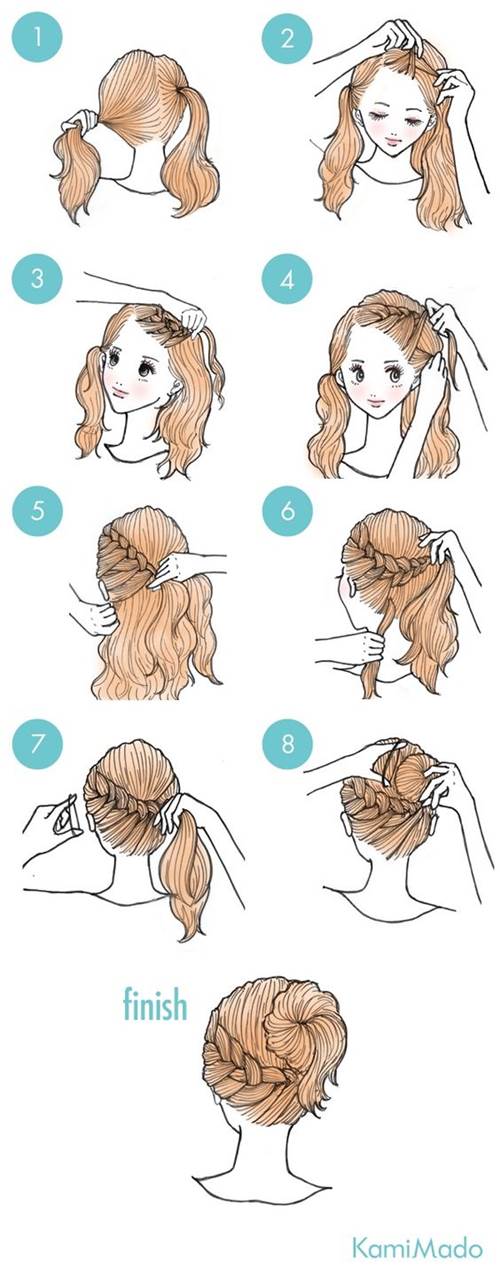 1

2

3

4

5

6

7

8

finish

KamiMado