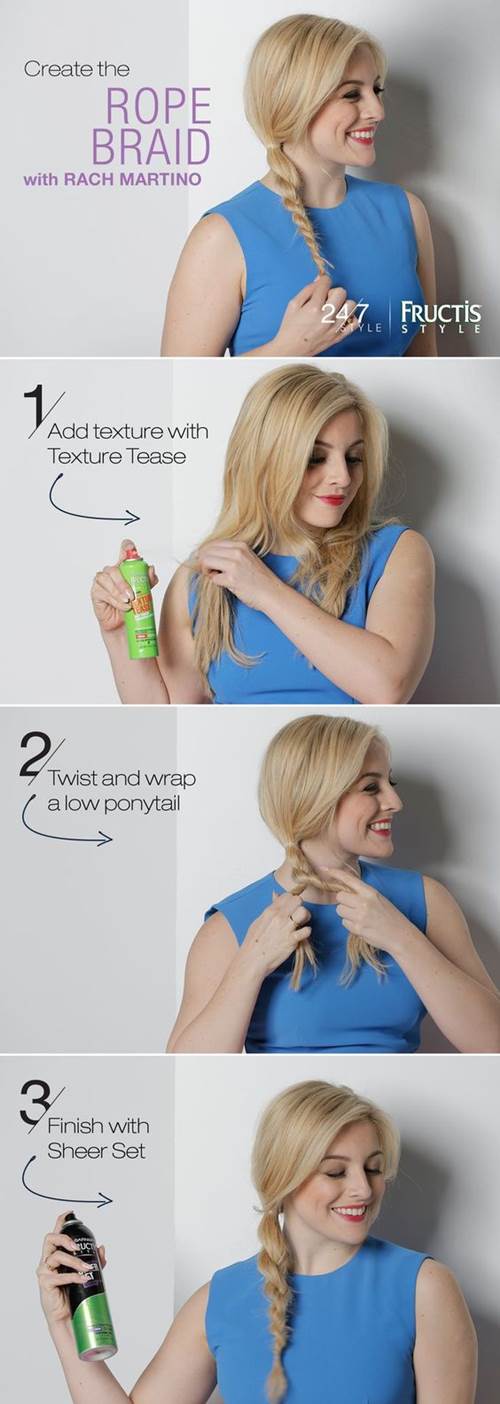 Create the
ROPE BRAID
with RACH MARTINO

24/7 STYLE | FRUCTIS STYLE

1/ Add texture with Texture Tease

2/ Twist and wrap a low ponytail

3/ Finish with Sheer Set