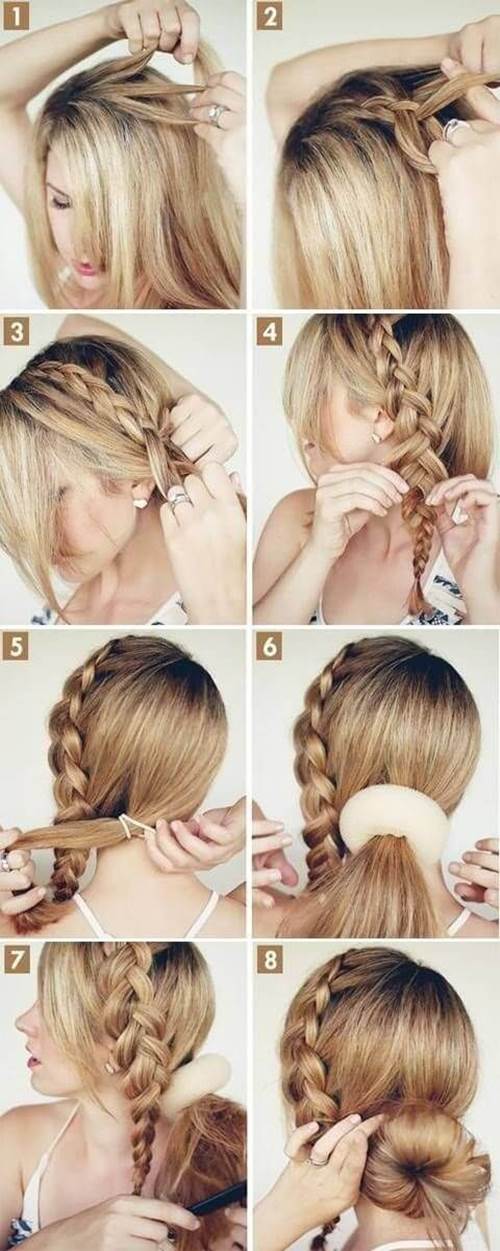 1
2
3
4
5
6
7
8