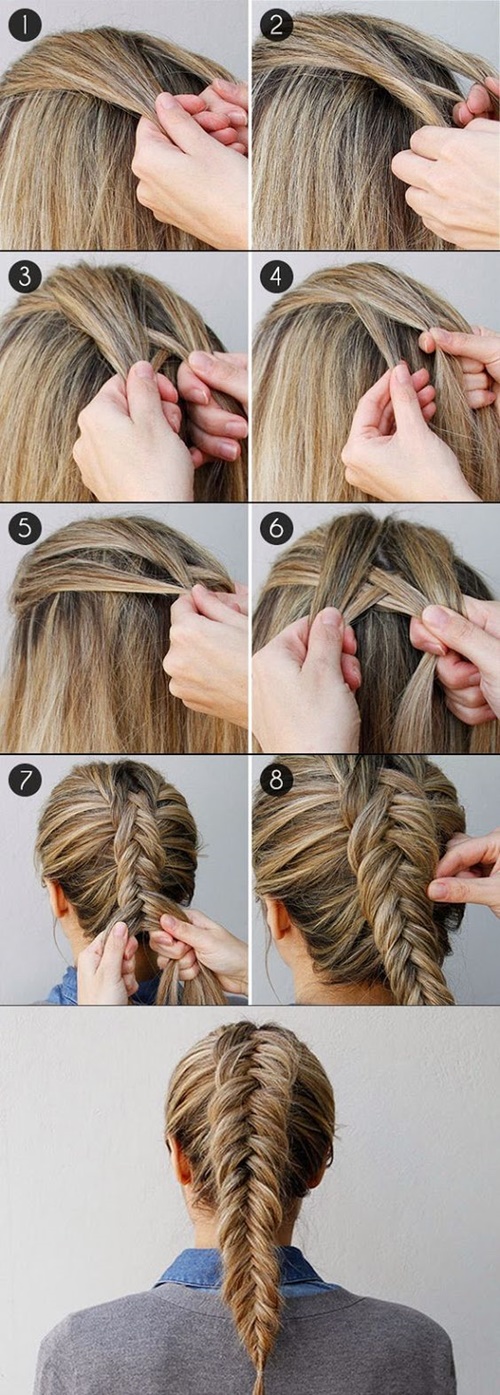 1
2
3
4
5
6
7
8