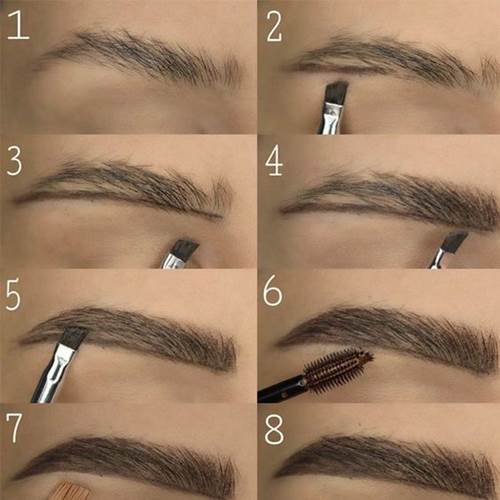 1
2
3
4
5
6
7
8