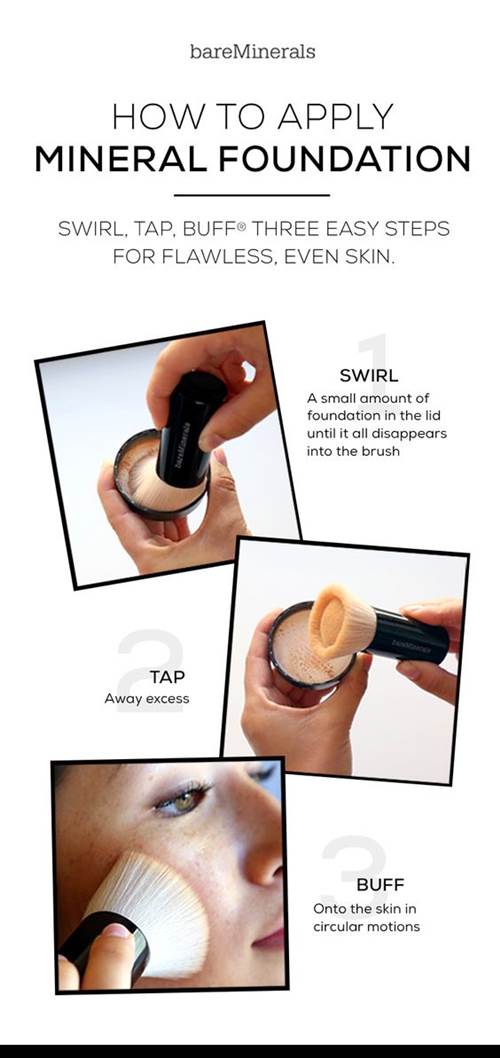 bareMinerals

HOW TO APPLY
MINERAL FOUNDATION

SWIRL, TAP, BUFF® THREE EASY STEPS FOR FLAWLESS, EVEN SKIN.

1
SWIRL
A small amount of foundation in the lid until it all disappears into the brush

bareMinerals

2
TAP
Away excess

bareMinerals

3
BUFF
Onto the skin in circular motions