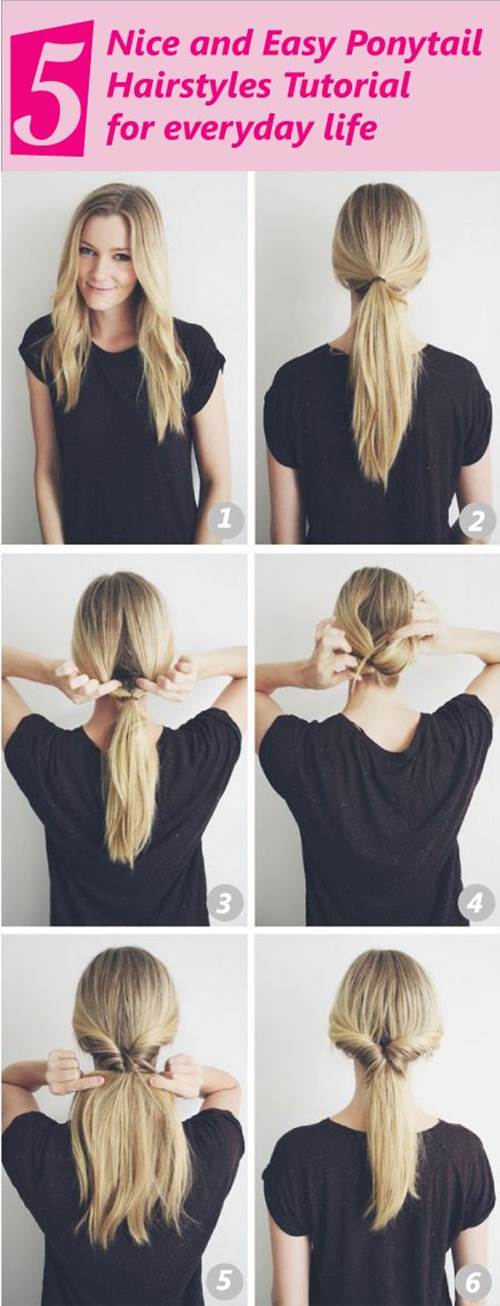 5 Nice and Easy Ponytail Hairstyles Tutorial for everyday life

1
2
3
4
5
6