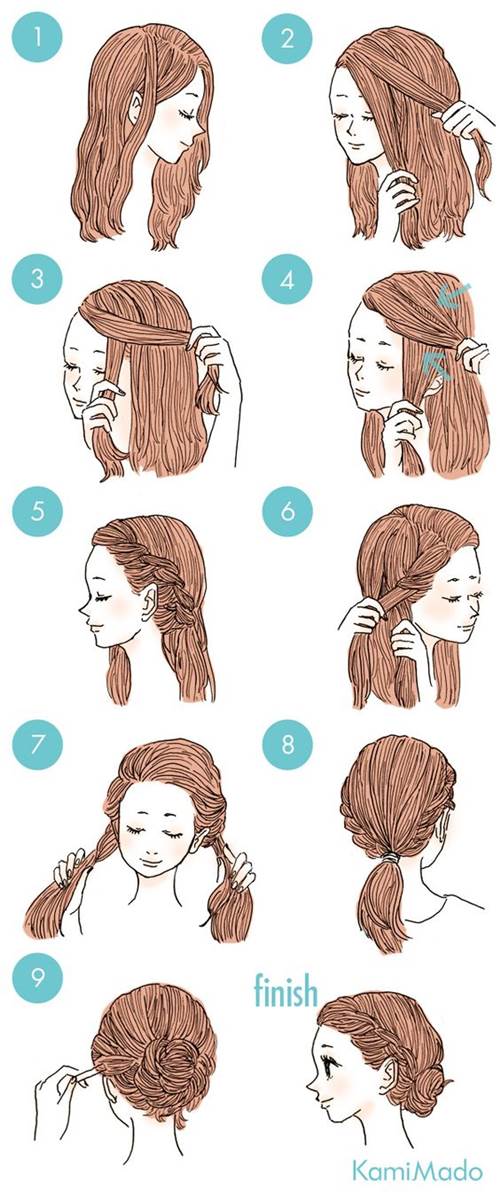 1
2
3
4
5
6
7
8
9
finish
KamiMado