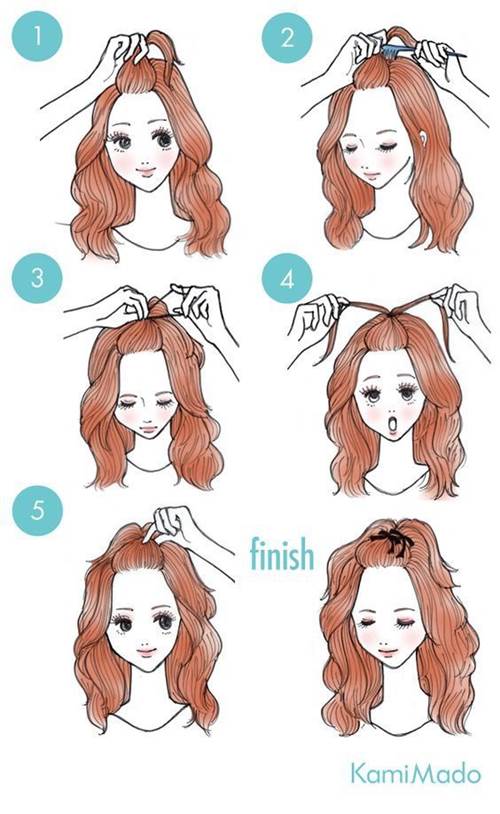 1
2
3
4
5
finish
KamiMado