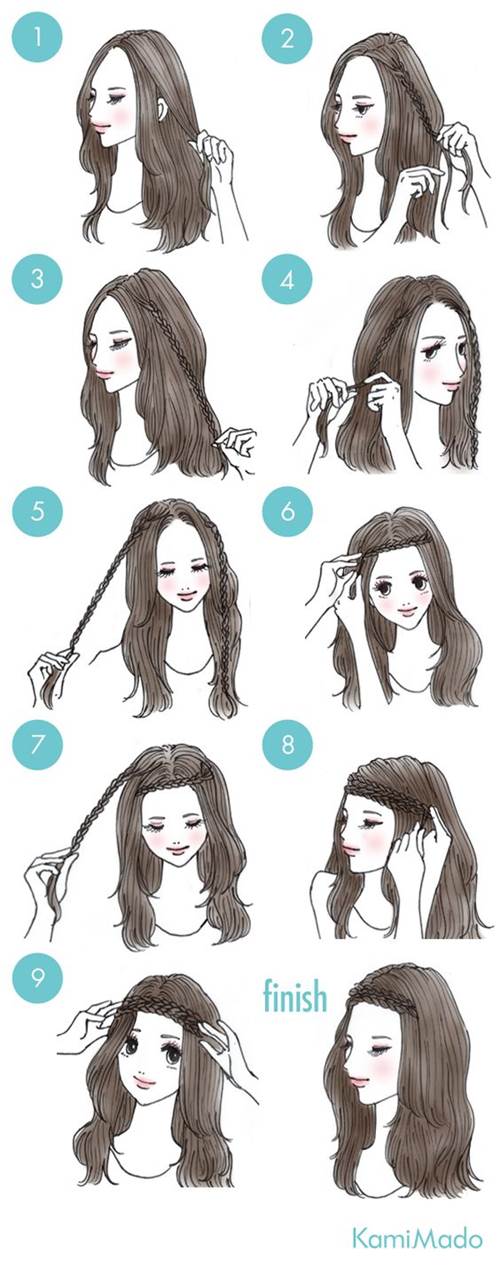 1
2
3
4
5
6
7
8
9
finish
KamiMado