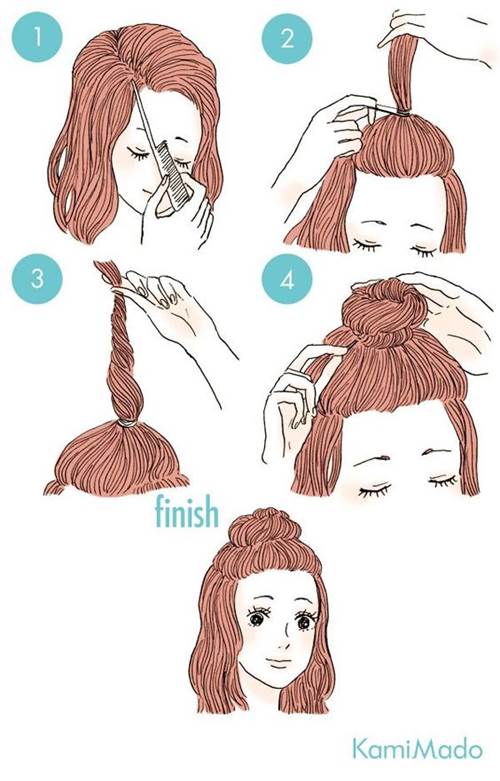 1

2

3

4

finish

KamiMado