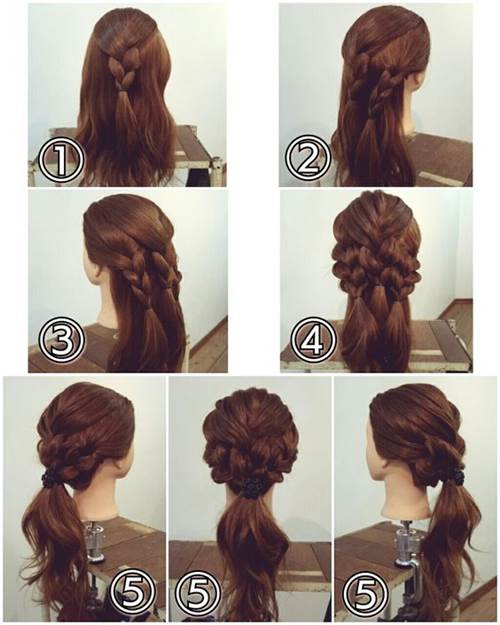 ①
②
③
④
⑤
⑤
⑤