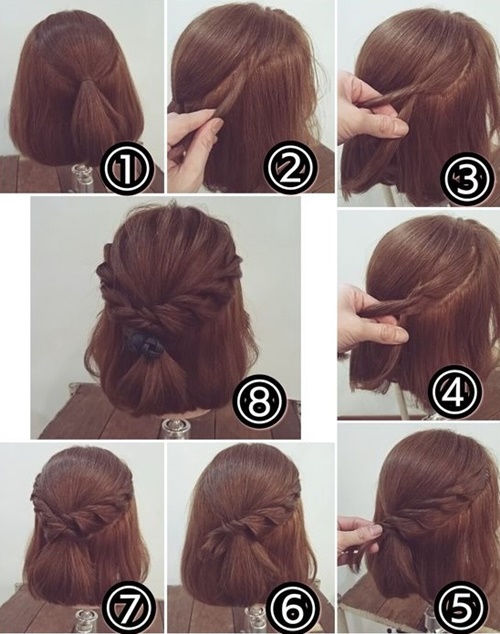 ①
②
③
⑧
④
⑦
⑥
⑤