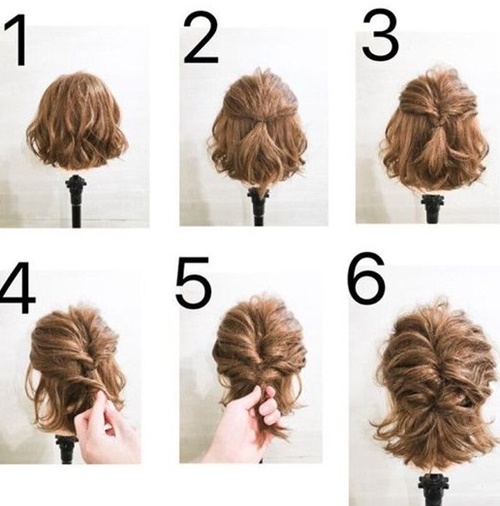 1

2

3

4

5

6