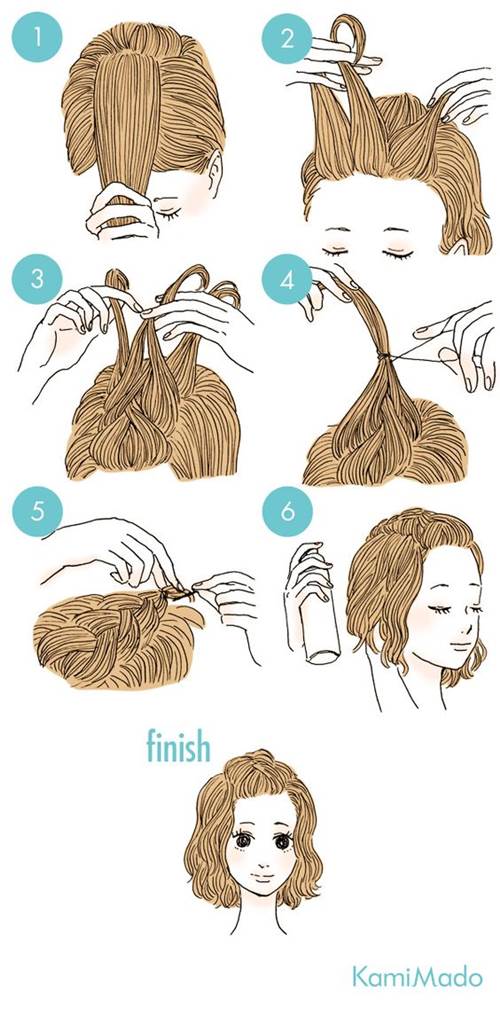 1
2
3
4
5
6
finish
KamiMado