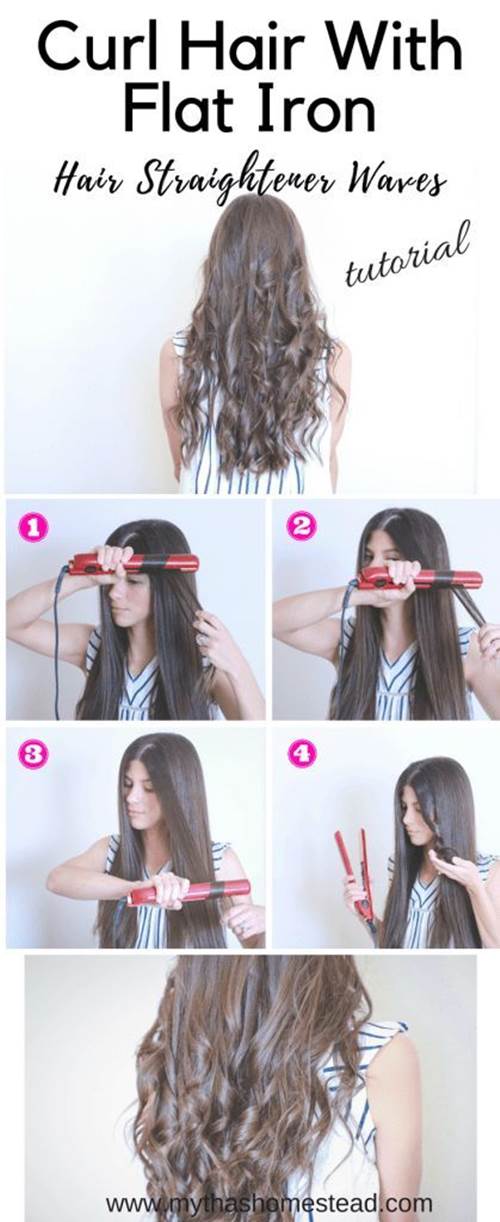 Curl Hair With Flat Iron

Hair Straightener Waves

tutorial

1

2

3

4

www.mythashomestead.com