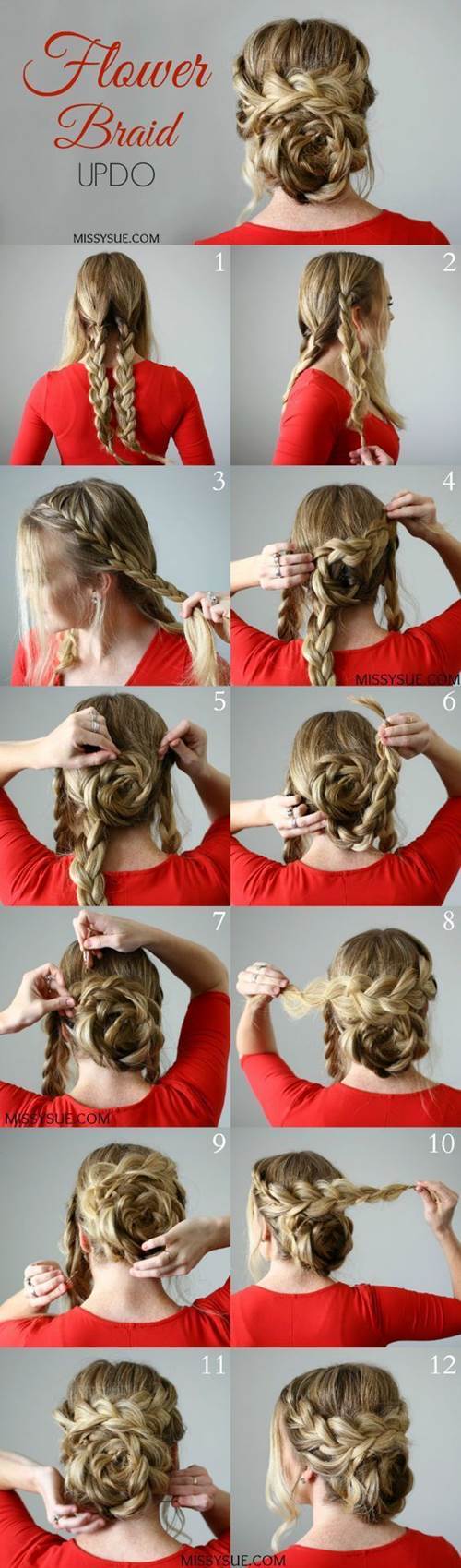 Flower Braid UPDO

MISSYSUE.COM

1

2

3

4

MISSYSUE.COM

5

6

7

8

MISSYSUE.COM

9

10

11

12

MISSYSUE.COM