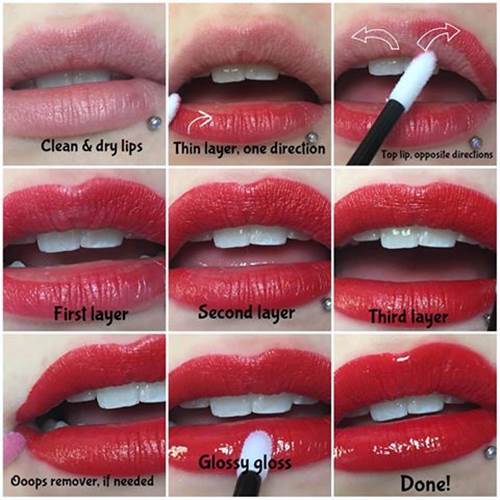 Clean & dry lips

Thin layer, one direction

Top lip, opposite directions

First layer

Second layer

Third layer

Ooops remover, if needed

Glossy gloss

Done!