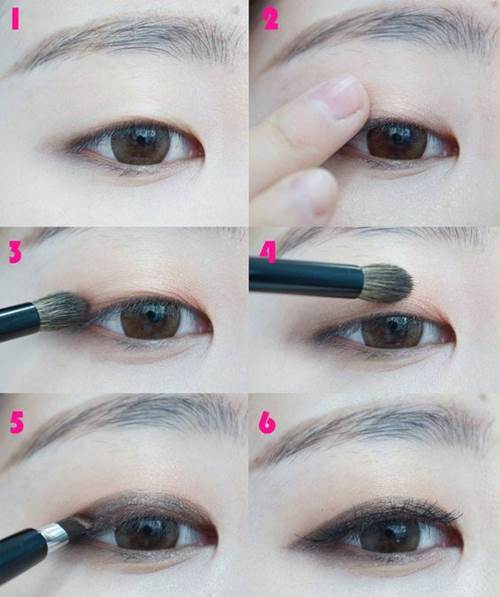 1
2
3
4
5
6