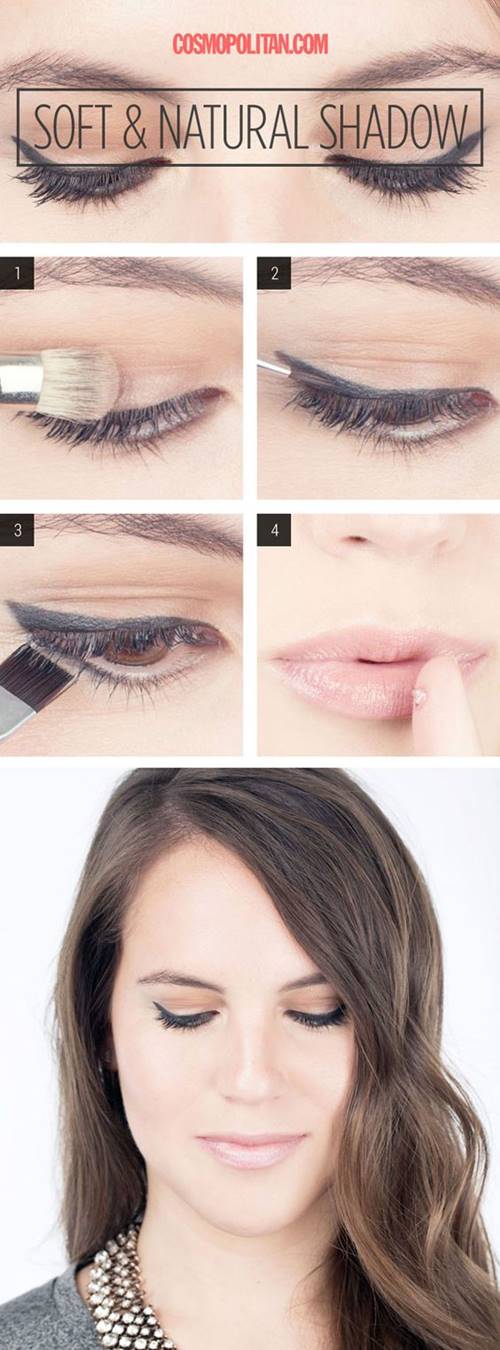 COSMOPOLITAN.COM

SOFT & NATURAL SHADOW

1

2

3

4