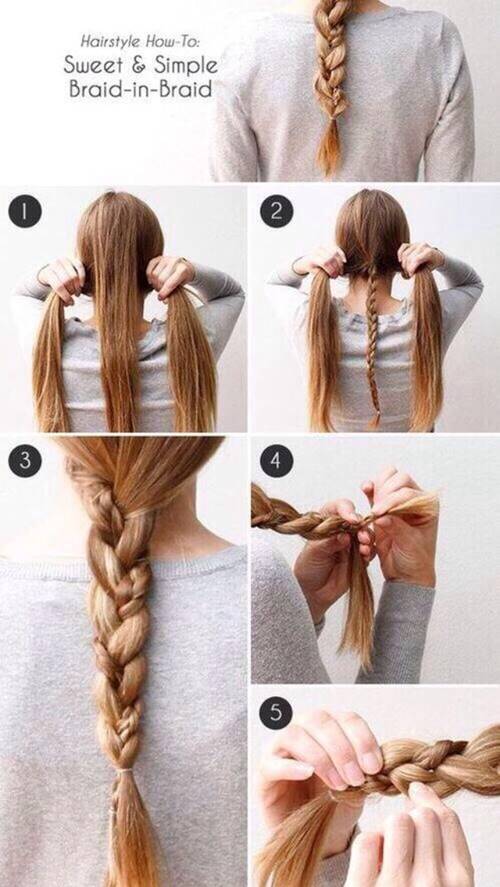 Hairstyle How-To:
Sweet & Simple
Braid-in-Braid

1

2

3

4

5