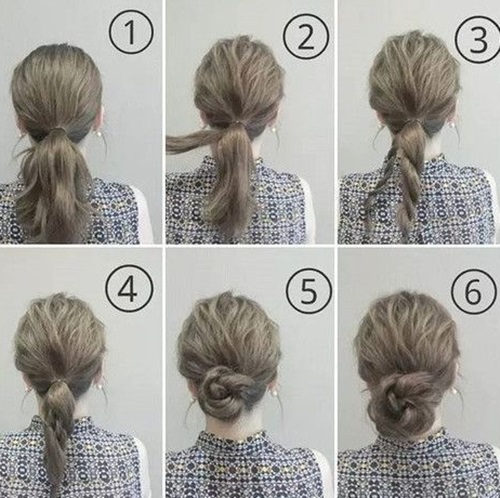 1
2
3
4
5
6