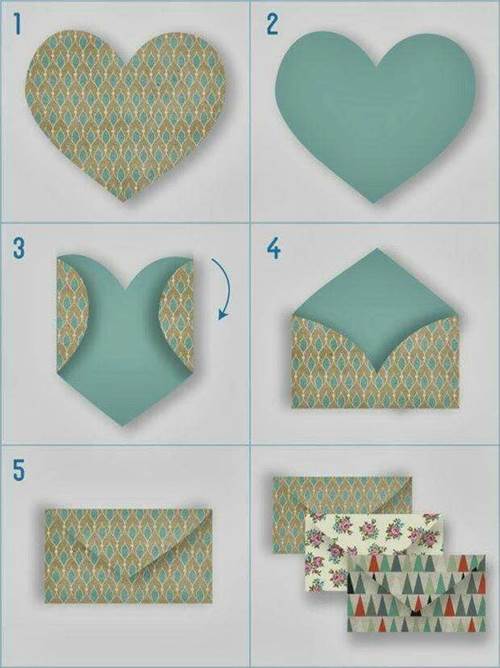 1

2

3

4

5