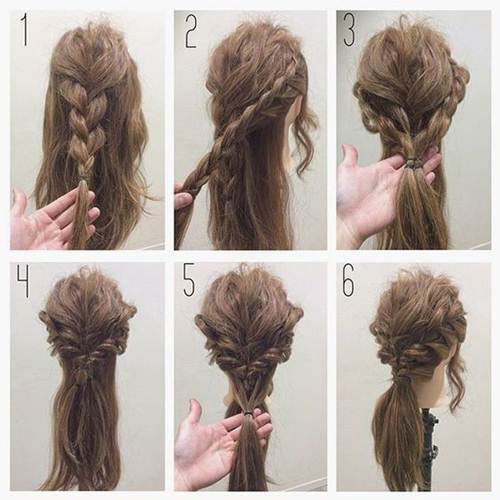 1

2

3

4

5

6