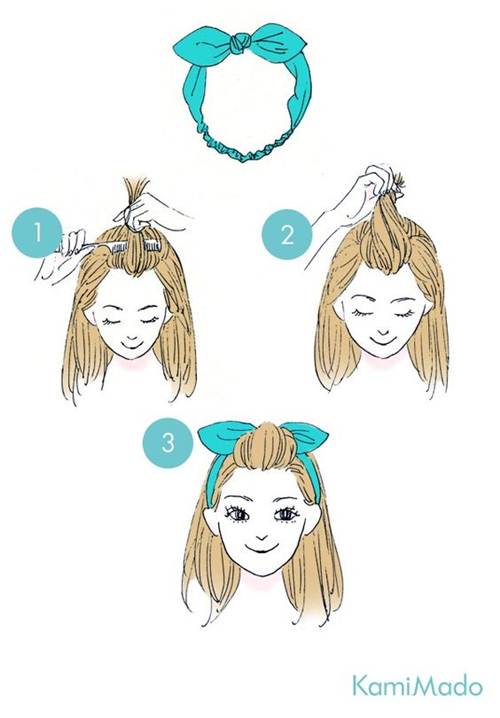 1

2

3

KamiMado