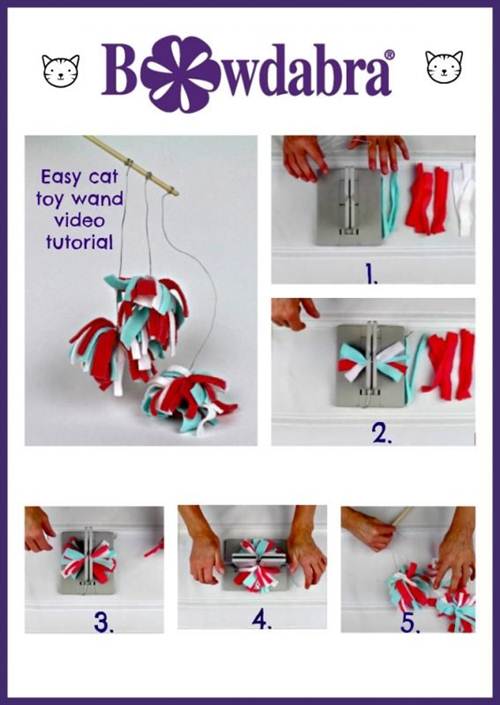 Bowdabra®

Easy cat toy wand video tutorial

1.

2.

3.

4.

5.