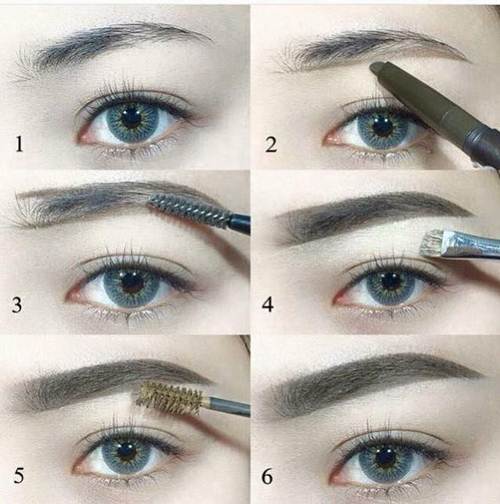 1
2
3
4
5
6