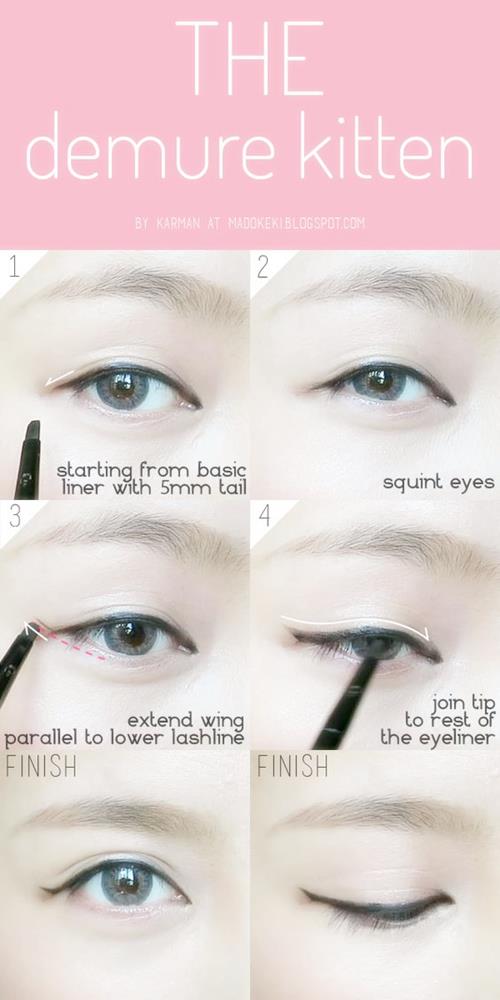 THE
demure kitten

BY KARMAN AT MADOKEKI.BLOGSPOT.COM

1

starting from basic liner with 5mm tail

2

squint eyes

3

extend wing parallel to lower lashline

4

join tip to rest of the eyeliner

FINISH

FINISH