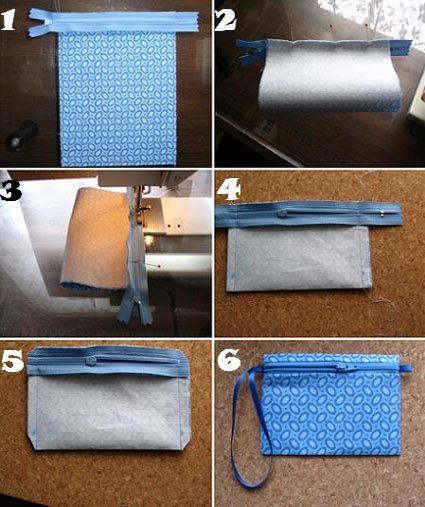 1
2
3
4
5
6