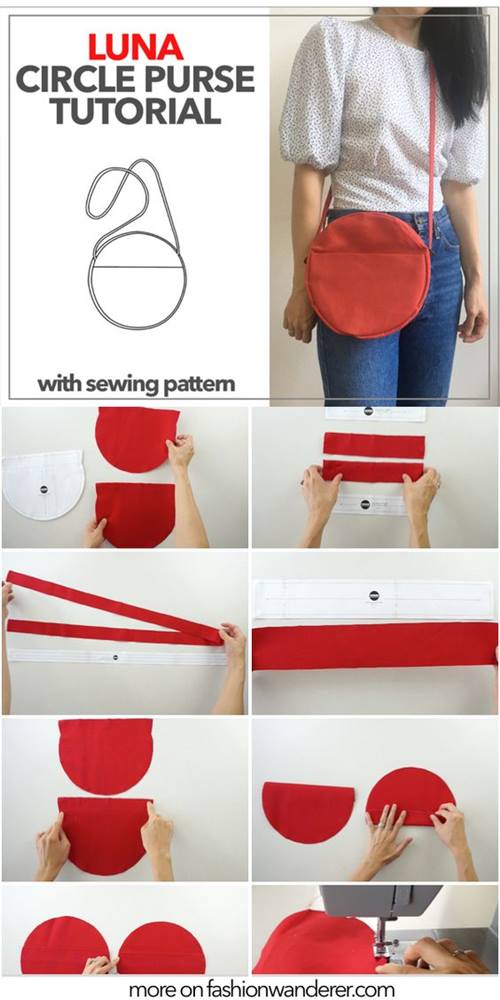 LUNA
CIRCLE PURSE
TUTORIAL

with sewing pattern

more on fashionwanderer.com