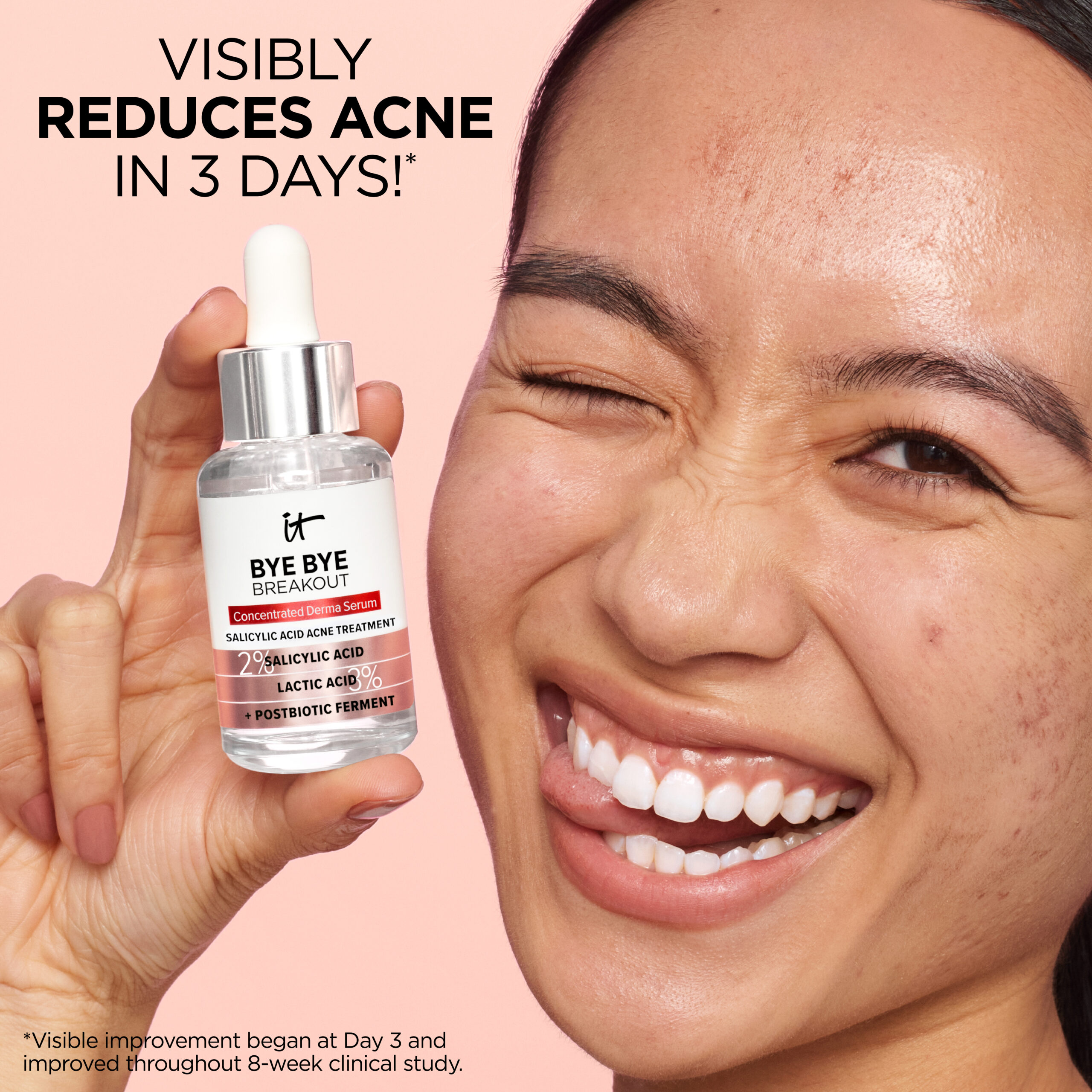 VISIBLY
REDUCES ACNE
IN 3 DAYS!*

it

BYE BYE
BREAKOUT

Concentrated Derma Serum

SALICYLIC ACID ACNE TREATMENT

2% SALICYLIC ACID

LACTIC ACID 3%

+ POSTBIOTIC FERMENT

*Visible improvement began at Day 3 and improved throughout 8-week clinical study.