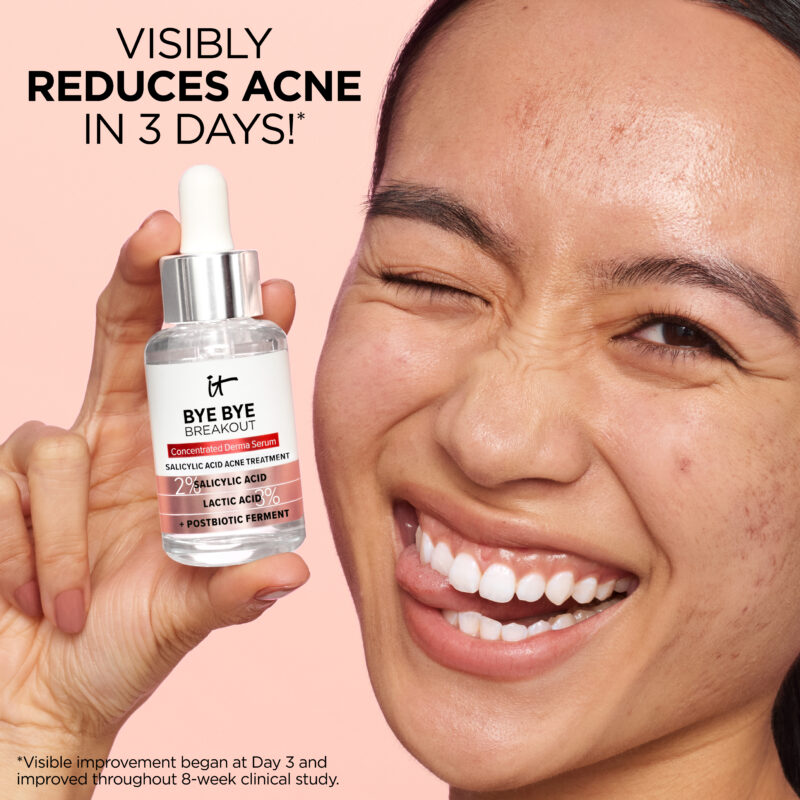 VISIBLY
REDUCES ACNE
IN 3 DAYS!*

it
BYE BYE
BREAKOUT
Concentrated Derma Serum
SALICYLIC ACID ACNE TREATMENT
2% SALICYLIC ACID
LACTIC ACID 3%
+ POSTBIOTIC FERMENT

*Visible improvement began at Day 3 and improved throughout 8-week clinical study.